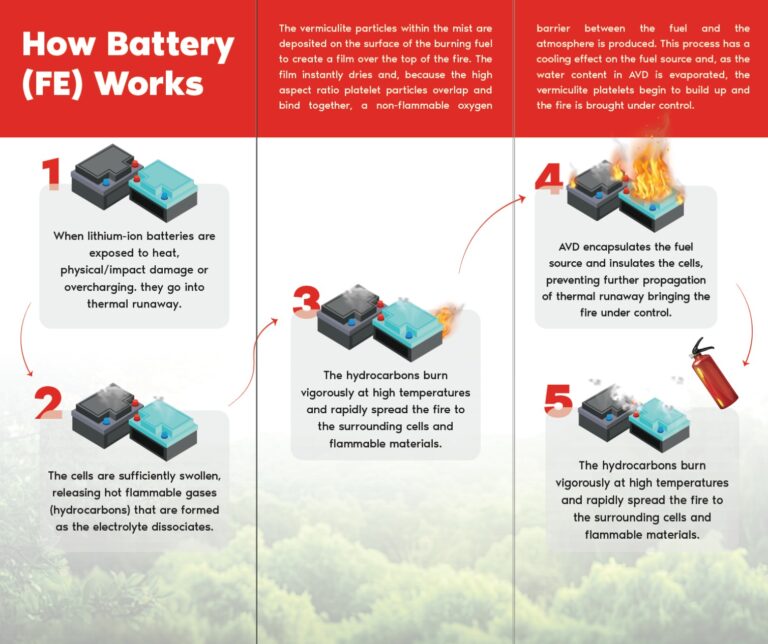 How Battery (FE) Works

The vermiculite particles within the mist are deposited on the surface of the burning fuel to create a film over the top of the fire. The film instantly dries and, because the high aspect ratio platelet particles overlap and bind together, a non-flammable oxygen

barrier between the fuel and the atmosphere is produced. This process has a cooling effect on the fuel source and, as the water content in AVD is evaporated, the vermiculite platelets begin to build up and the fire is brought under control.

1

When lithium-ion batteries are exposed to heat, physical/impact damage or overcharging. they go into thermal runaway.

2

The cells are sufficiently swollen, releasing hot flammable gases (hydrocarbons) that are formed as the electrolyte dissociates.

3

The hydrocarbons burn vigorously at high temperatures and rapidly spread the fire to the surrounding cells and flammable materials.

4

AVD encapsulates the fuel source and insulates the cells, preventing further propagation of thermal runaway bringing the fire under control.

5

The hydrocarbons burn vigorously at high temperatures and rapidly spread the fire to the surrounding cells and flammable materials.