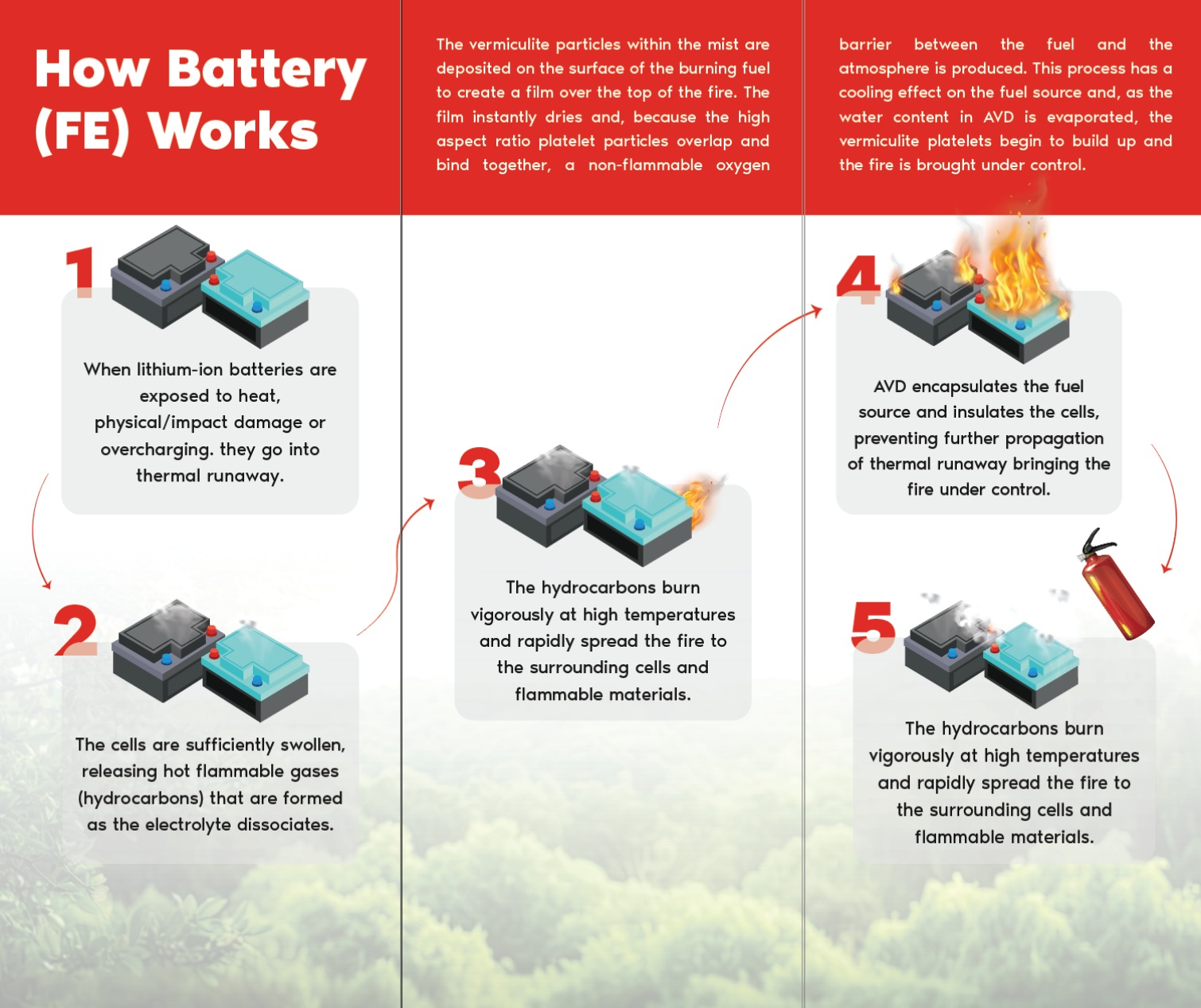 How Battery (FE) Works

The vermiculite particles within the mist are deposited on the surface of the burning fuel to create a film over the top of the fire. The film instantly dries and, because the high aspect ratio platelet particles overlap and bind together, a non-flammable oxygen barrier between the fuel and the atmosphere is produced. This process has a cooling effect on the fuel source and, as the water content in AVD is evaporated, the vermiculite platelets begin to build up and the fire is brought under control.

1

When lithium-ion batteries are exposed to heat, physical/impact damage or overcharging. they go into thermal runaway.

2

The cells are sufficiently swollen, releasing hot flammable gases (hydrocarbons) that are formed as the electrolyte dissociates.

3

The hydrocarbons burn vigorously at high temperatures and rapidly spread the fire to the surrounding cells and flammable materials.

4

AVD encapsulates the fuel source and insulates the cells, preventing further propagation of thermal runaway bringing the fire under control.

5

The hydrocarbons burn vigorously at high temperatures and rapidly spread the fire to the surrounding cells and flammable materials.